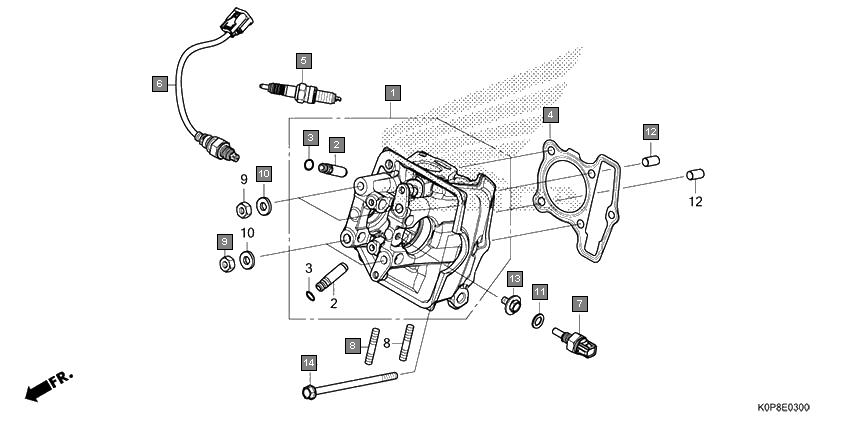 6
5
1
4
12
3
2
9
10
12
9
10
3
2
13
11
7
8
8
14
FR.
K0P8E0300