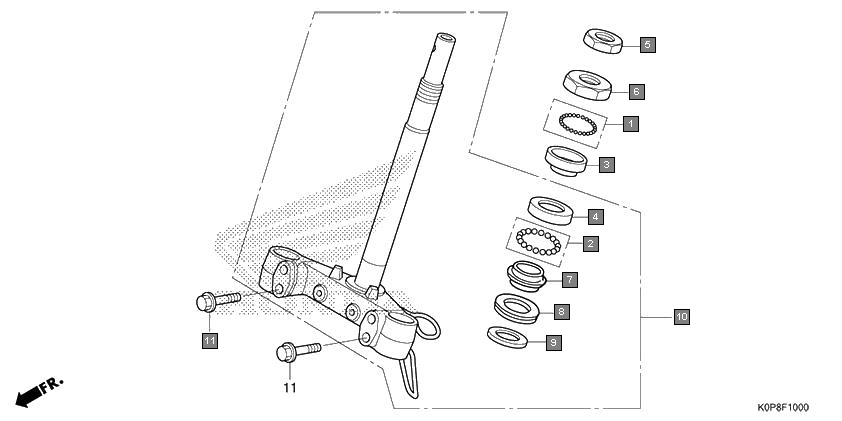 5
6
1
3
4
2
7
8
9
10
11
11
FR.
K0P8F1000