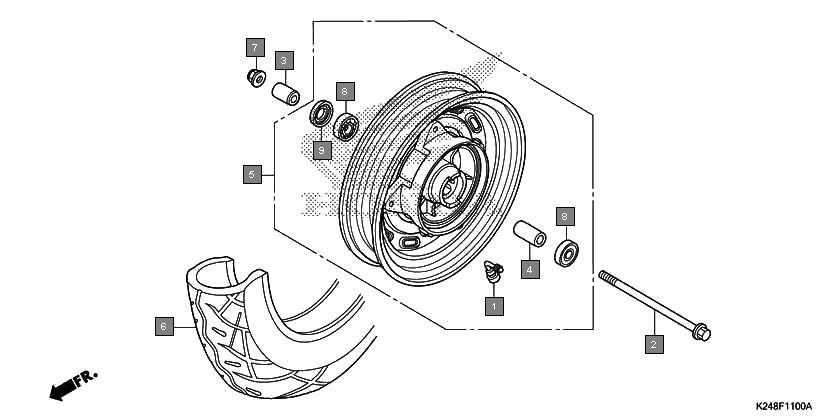 7
3
8
9
5
8
4
1
6
2
FR.
K248F1100A