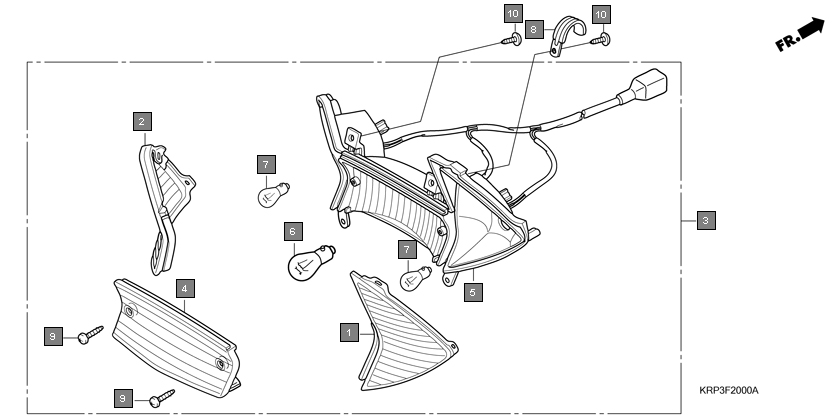 10
8
10
FR.
2
7
3
6
7
5
4
9
1
9
KRP3F2000A