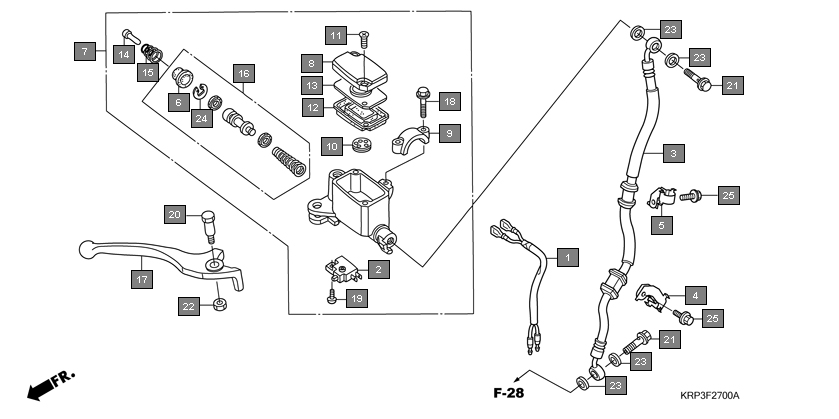 7
14
15
6
24
16
11
8
13
12
18
9
10
20
17
22
2
19
1
23
23
21
3
25
5
4
25
21
23
23
FR.
F-28
KRP3F2700A