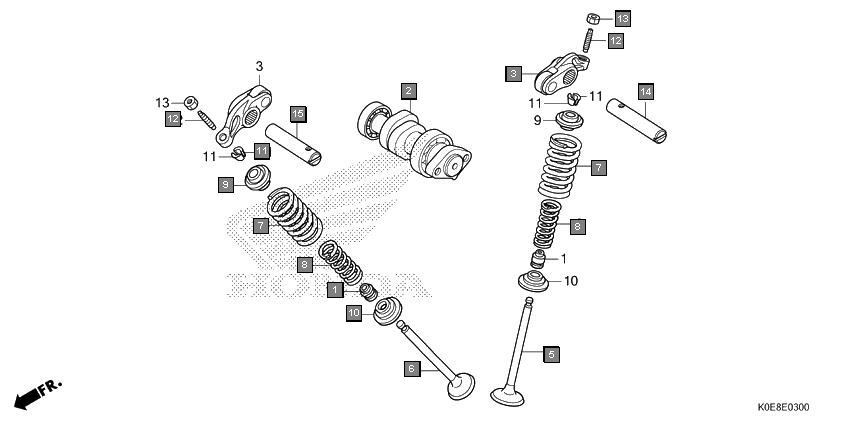 3
13
12
15
11
11
9
2
7
8
1
10
6
HONDA
13
12
3
11
11
14
9
7
8
1
10
5
FR.
K0E8E0300