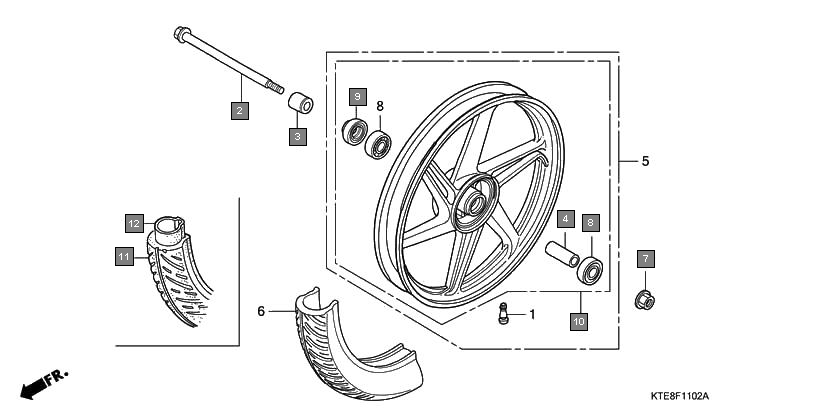 2
3
9
8
5
12
11
4
8
7
6
1
10
FR.
KTE8F1102A