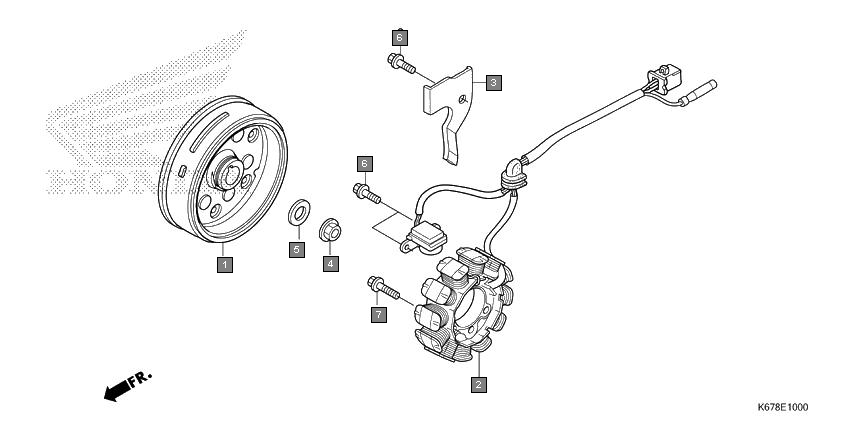 HONDA

6

3

6

1

5

4

7

2

FR.

K678E1000