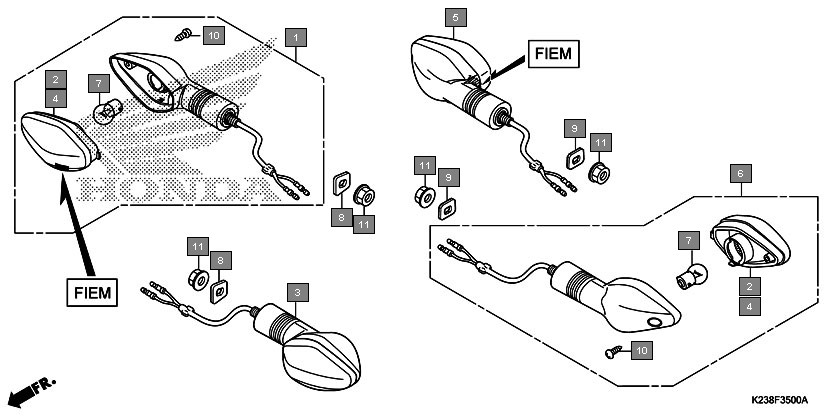 10
1
2
4
7
HONDA
8
11
FIEM
11
8
3
FR.
5
FIEM
9
11
11
9
6
7
2
4
10
K238F3500A