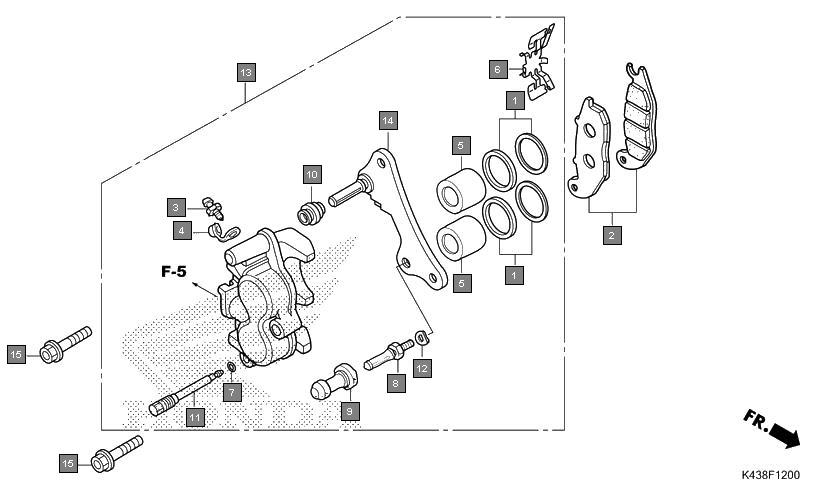 13
6
1
14
5
10
3
4
2
F-5
5
1
15
7
12
8
11
9
15
FR.
K438F1200